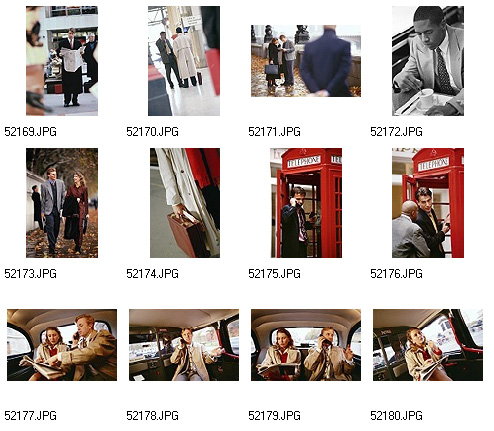 52169.JPG

52170.JPG

52171.JPG

52172.JPG

TELEPHONE

TELEPHONE

52173.JPG

52174.JPG

52175.JPG

52176.JPG

52177.JPG

52178.JPG

52179.JPG

52180.JPG